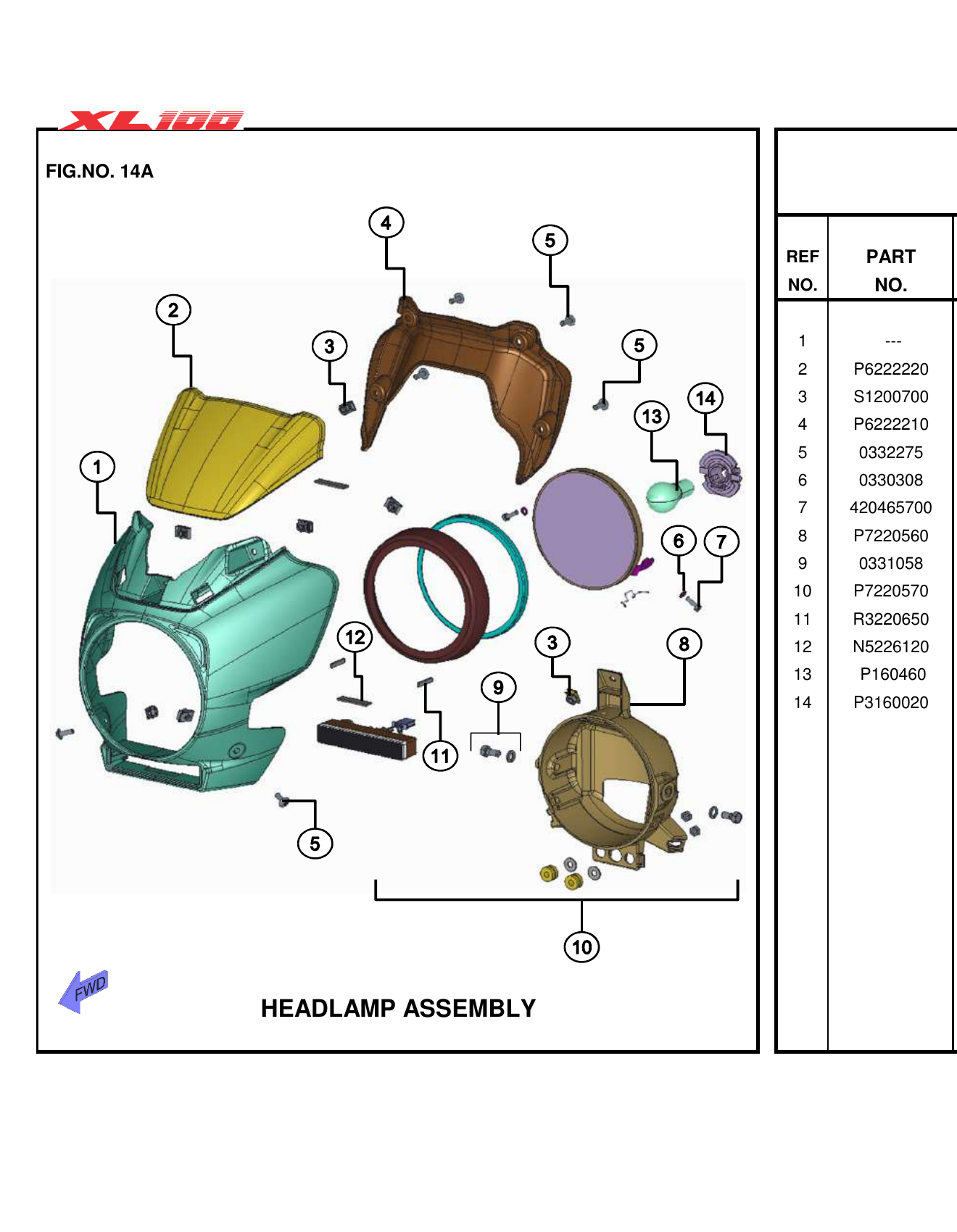 XL100

FIG.NO. 14A

4
5
2
3
5
14
13
1
6
7
12
3
8
9
11
5
10

FWD

HEADLAMP ASSEMBLY

| REF NO. | PART NO. |
|---|---|
| 1 | --- |
| 2 | P6222220 |
| 3 | S1200700 |
| 4 | P6222210 |
| 5 | 0332275 |
| 6 | 0330308 |
| 7 | 420465700 |
| 8 | P7220560 |
| 9 | 0331058 |
| 10 | P7220570 |
| 11 | R3220650 |
| 12 | N5226120 |
| 13 | P160460 |
| 14 | P3160020 |