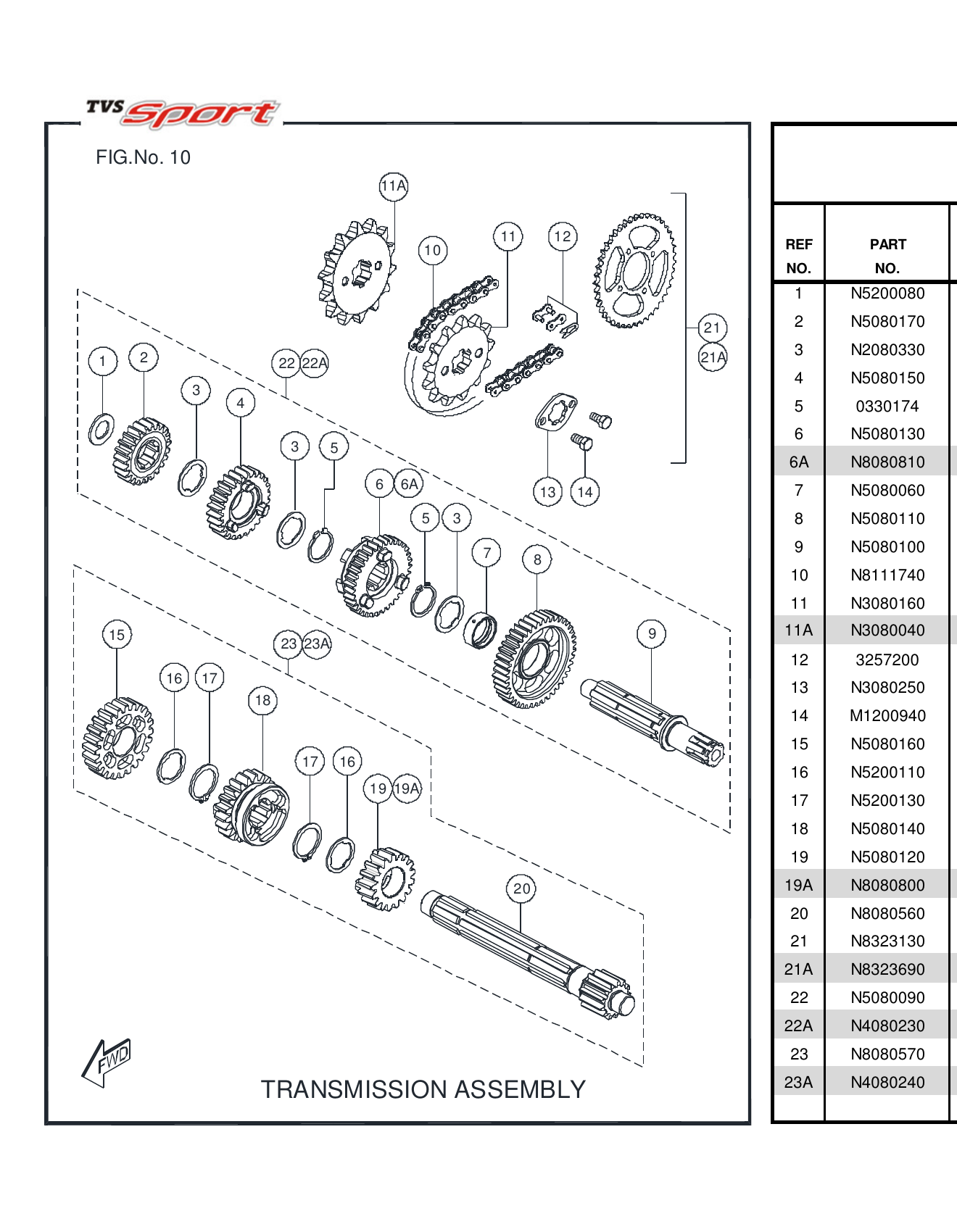 TVS Sport

FIG.No. 10

11A 10 11 12 21 21A 1 2 22 22A 3 4 3 5 6 6A 5 3 7 8 13 14 9 15 23 23A 16 17 18 17 16 19 19A 20

FWD

TRANSMISSION ASSEMBLY

| REF NO. | PART NO. |
|---|---|
| 1 | N5200080 |
| 2 | N5080170 |
| 3 | N2080330 |
| 4 | N5080150 |
| 5 | 0330174 |
| 6 | N5080130 |
| 6A | N8080810 |
| 7 | N5080060 |
| 8 | N5080110 |
| 9 | N5080100 |
| 10 | N8111740 |
| 11 | N3080160 |
| 11A | N3080040 |
| 12 | 3257200 |
| 13 | N3080250 |
| 14 | M1200940 |
| 15 | N5080160 |
| 16 | N5200110 |
| 17 | N5200130 |
| 18 | N5080140 |
| 19 | N5080120 |
| 19A | N8080800 |
| 20 | N8080560 |
| 21 | N8323130 |
| 21A | N8323690 |
| 22 | N5080090 |
| 22A | N4080230 |
| 23 | N8080570 |
| 23A | N4080240 |