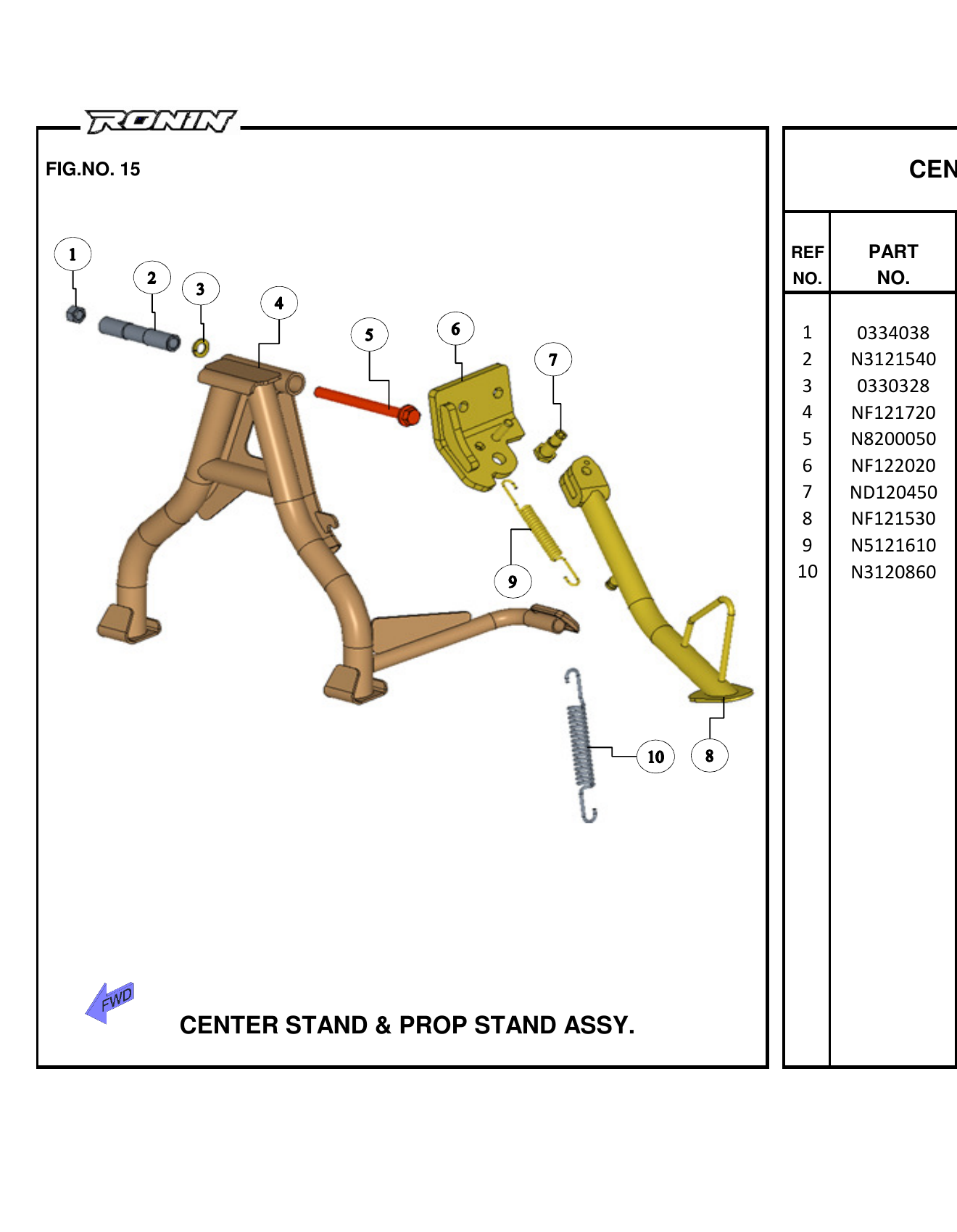 RONIN

FIG.NO. 15

1
2
3
4
5
6
7
9
10
8

FWD

CENTER STAND & PROP STAND ASSY.

CEN

| REF NO. | PART NO. |
|---|---|
| 1 | 0334038 |
| 2 | N3121540 |
| 3 | 0330328 |
| 4 | NF121720 |
| 5 | N8200050 |
| 6 | NF122020 |
| 7 | ND120450 |
| 8 | NF121530 |
| 9 | N5121610 |
| 10 | N3120860 |