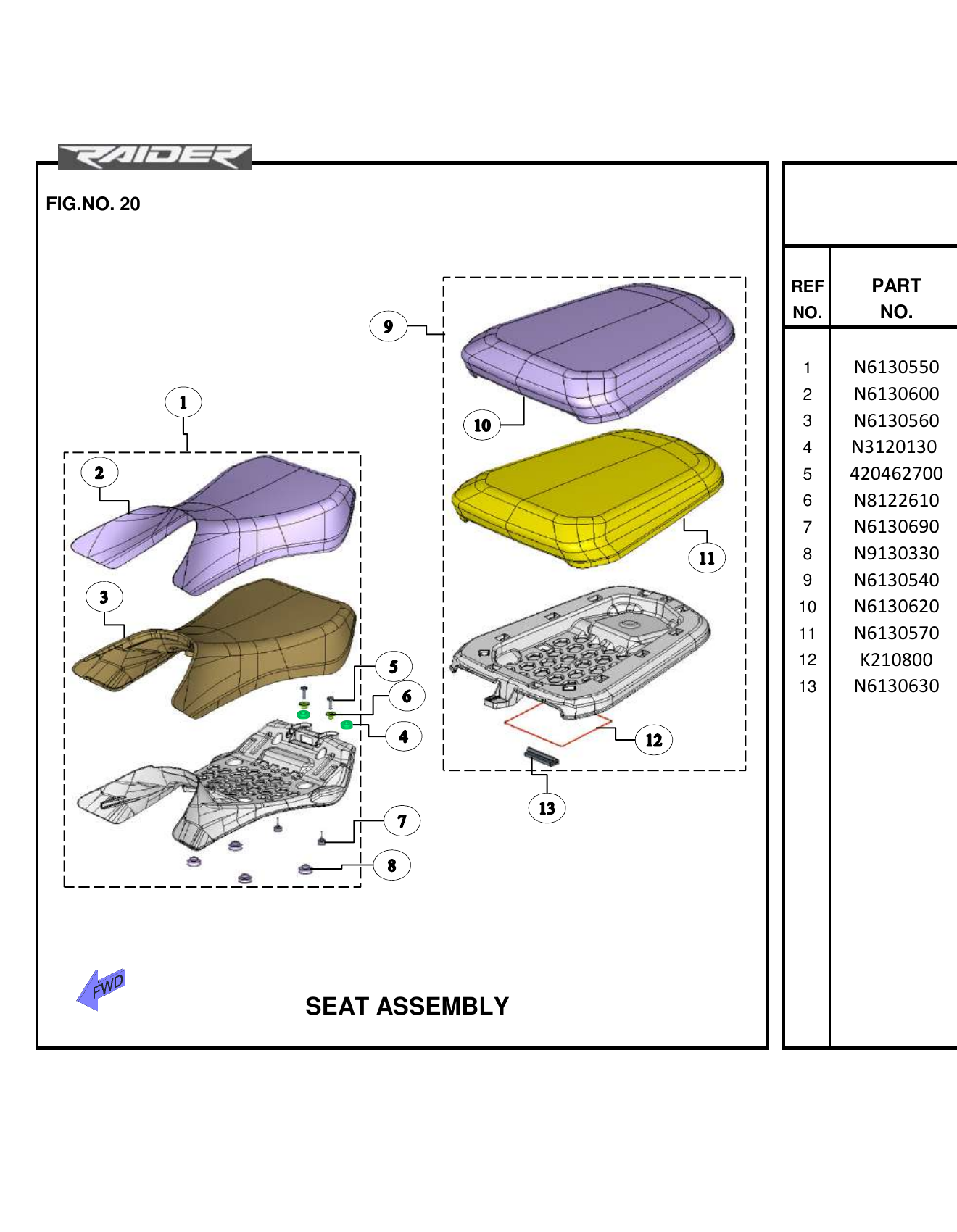 RAIDER

FIG.NO. 20

9
1
10
2
11
3
5
6
4
12
7
13
8

FWD

SEAT ASSEMBLY

| REF NO. | PART NO. |
|---|---|
| 1 | N6130550 |
| 2 | N6130600 |
| 3 | N6130560 |
| 4 | N3120130 |
| 5 | 420462700 |
| 6 | N8122610 |
| 7 | N6130690 |
| 8 | N9130330 |
| 9 | N6130540 |
| 10 | N6130620 |
| 11 | N6130570 |
| 12 | K210800 |
| 13 | N6130630 |