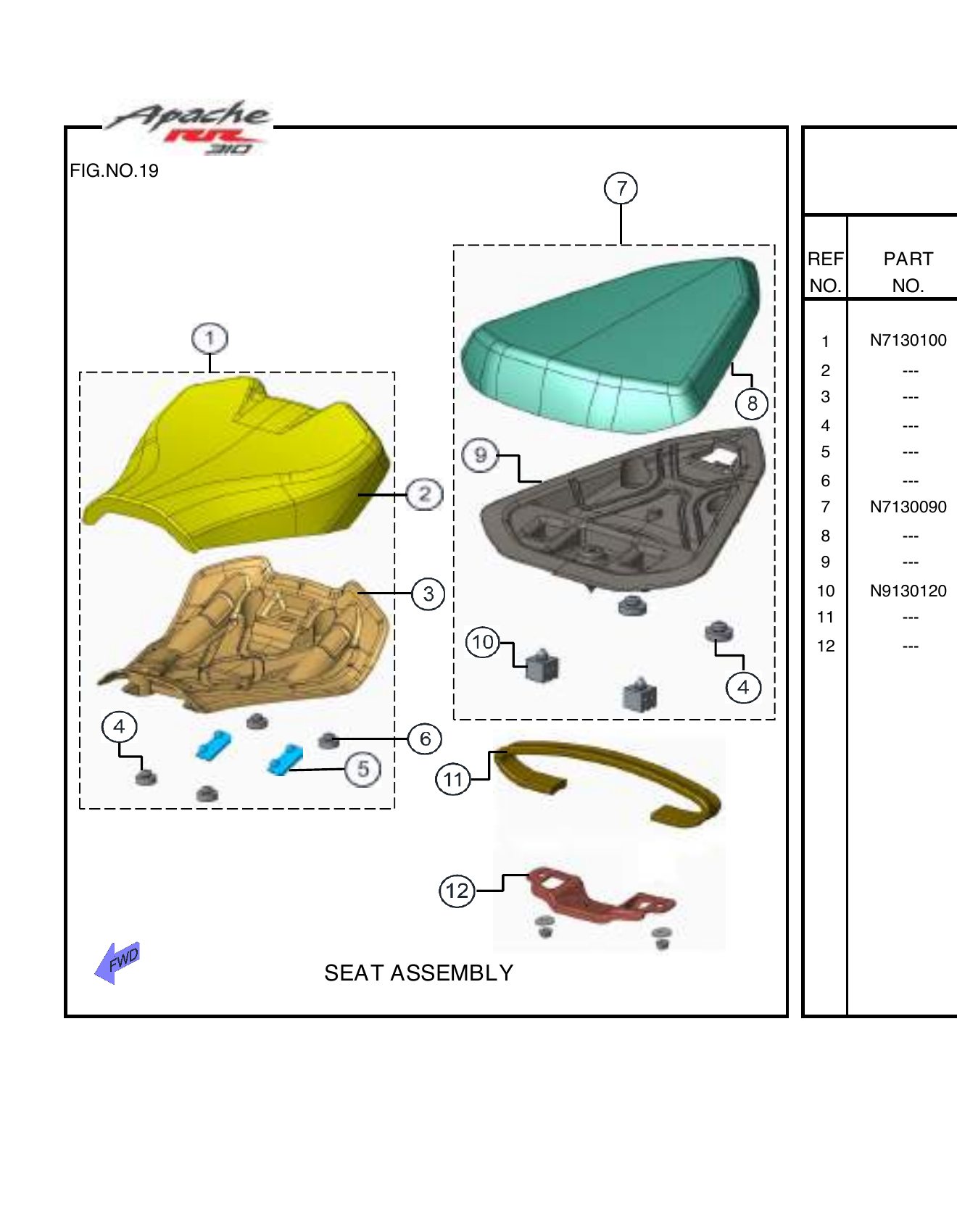 Apache RR 310

FIG.NO.19

7
1
8
9
2
3
10
4
4
6
5
11
12

FWD

SEAT ASSEMBLY

| REF NO. | PART NO. |
|---|---|
| 1 | N7130100 |
| 2 | --- |
| 3 | --- |
| 4 | --- |
| 5 | --- |
| 6 | --- |
| 7 | N7130090 |
| 8 | --- |
| 9 | --- |
| 10 | N9130120 |
| 11 | --- |
| 12 | --- |