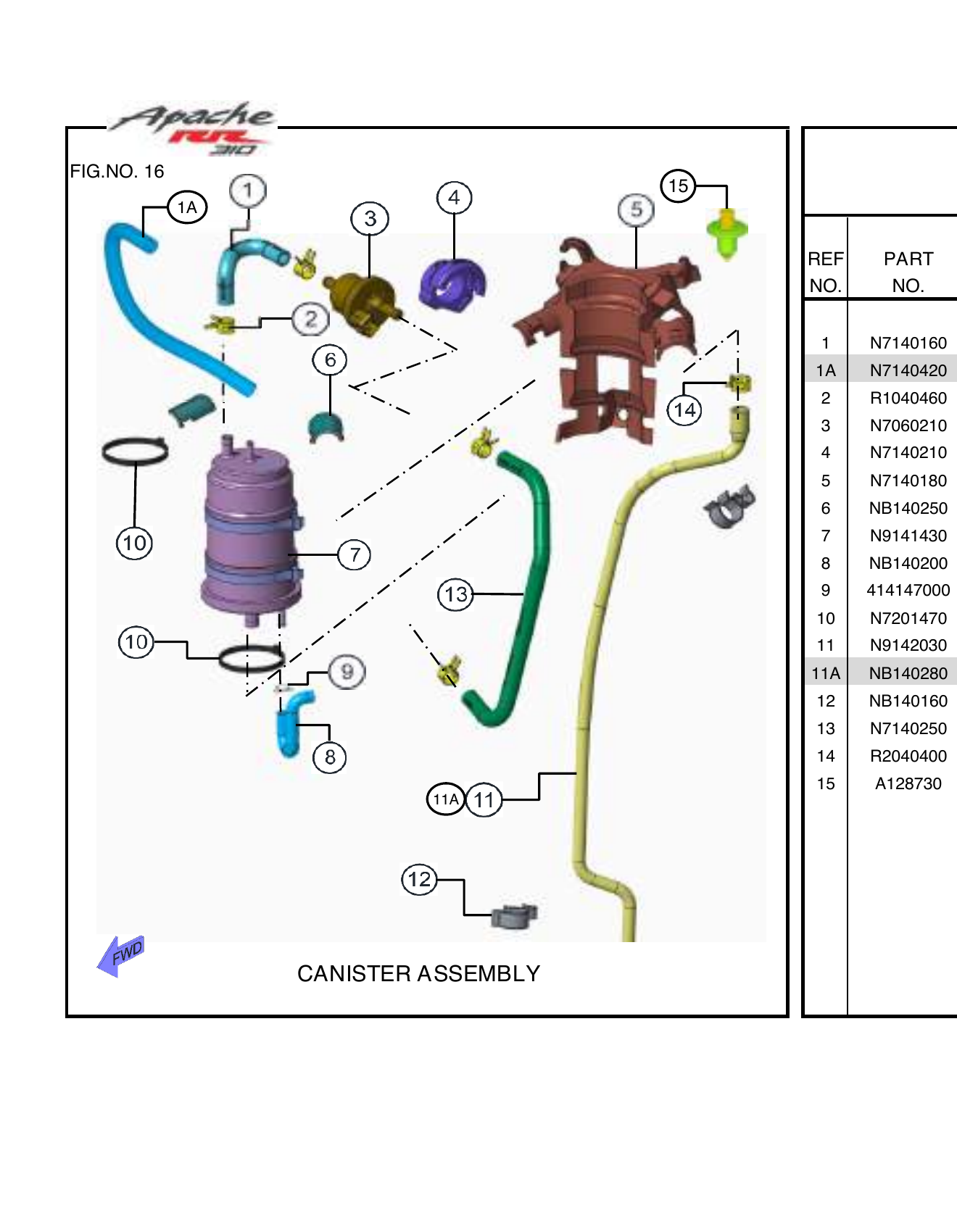 Apache RR 310

FIG.NO. 16

1A
1
3
4
5
15
2
6
14
10
7
13
10
9
8
11A
11
12
FWD

CANISTER ASSEMBLY

| REF NO. | PART NO. |
|---|---|
| 1 | N7140160 |
| 1A | N7140420 |
| 2 | R1040460 |
| 3 | N7060210 |
| 4 | N7140210 |
| 5 | N7140180 |
| 6 | NB140250 |
| 7 | N9141430 |
| 8 | NB140200 |
| 9 | 414147000 |
| 10 | N7201470 |
| 11 | N9142030 |
| 11A | NB140280 |
| 12 | NB140160 |
| 13 | N7140250 |
| 14 | R2040400 |
| 15 | A128730 |