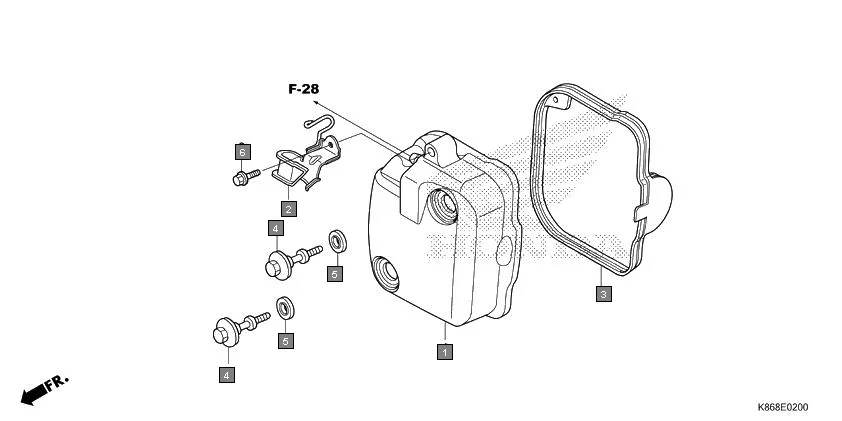 F-28

6

2

4

5

5

4

1

3

HONDA

FR.

K868E0200