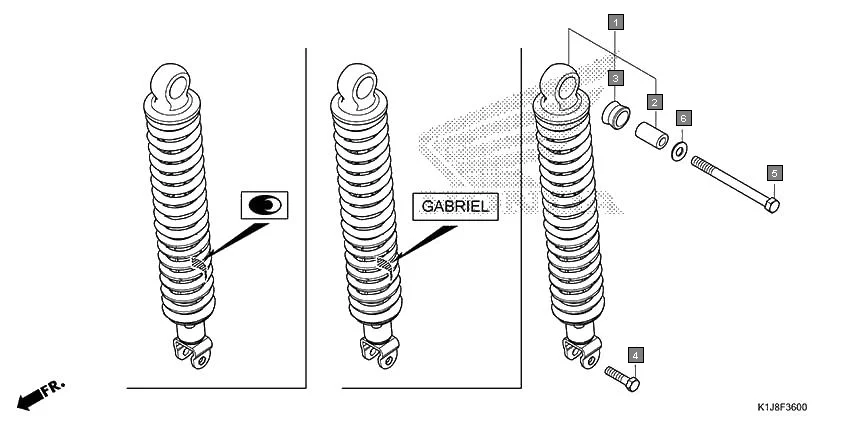 GABRIEL

1

3

2

6

5

4

FR.

K1J8F3600