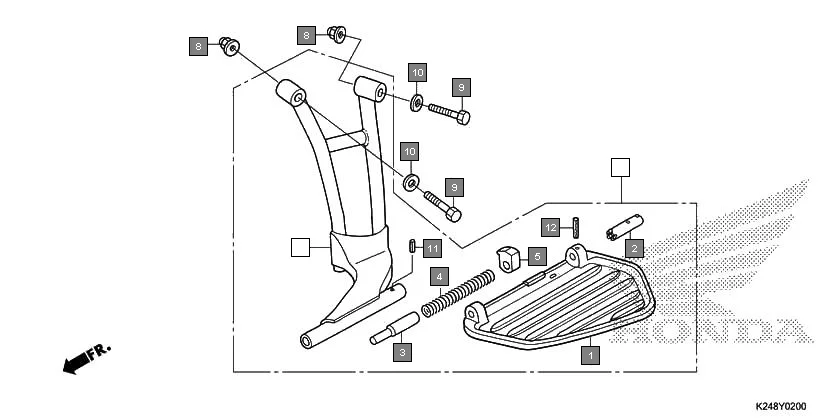 8
8
10
9
10
9
12
2
11
5
4
3
1
FR.
HONDA
K248Y0200