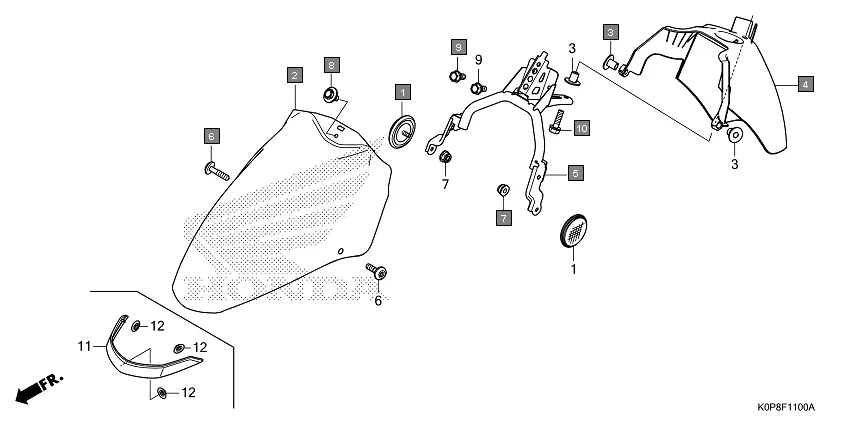 2
8
6
1
9
9
3
3
4
10
7
5
7
3
1
6
HONDA
11
12
12
12
FR.
K0P8F1100A