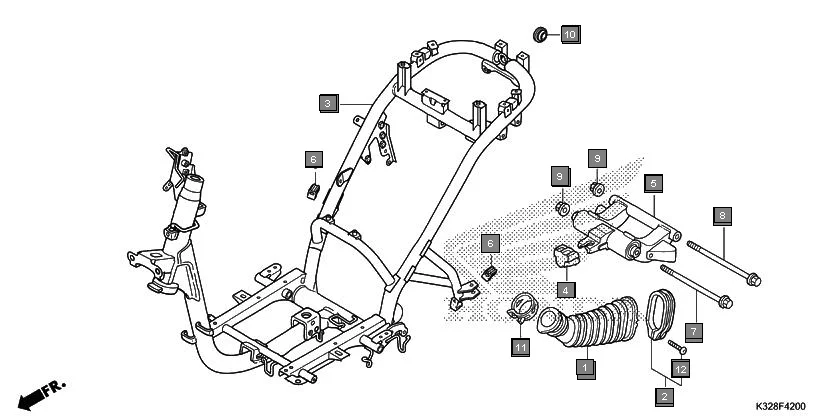 10
3
6
9
9
5
8
6
4
7
11
1
12
2
FR.
K328F4200