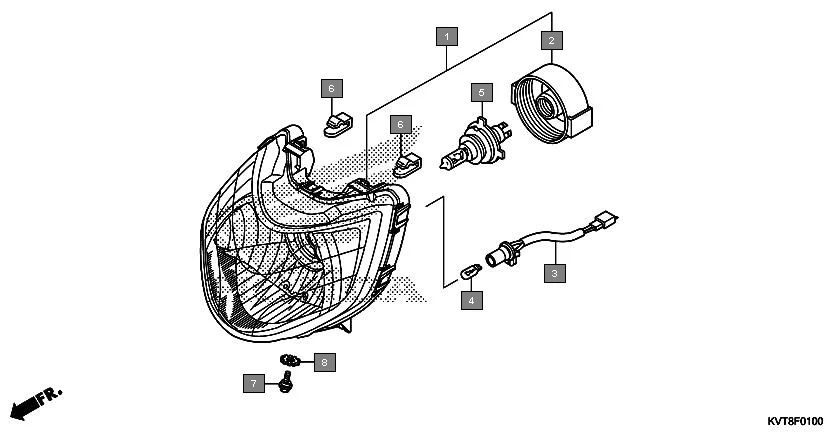 1
2
6
5
6
3
4
8
7
FR.
KVT8F0100