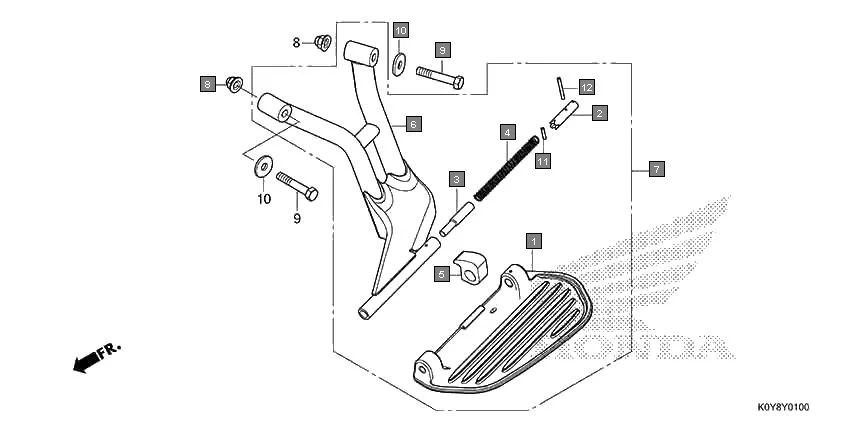 8
10
9
8
12
2
6
4
11
7
10
9
3
1
5
FR.
HONDA
K0Y8Y0100