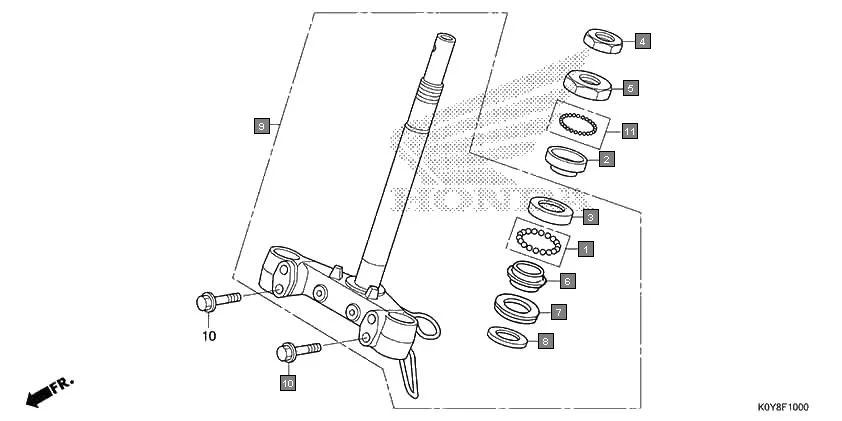 4
5
11
2
9
HONDA
3
1
6
7
8
10
10
FR.
K0Y8F1000