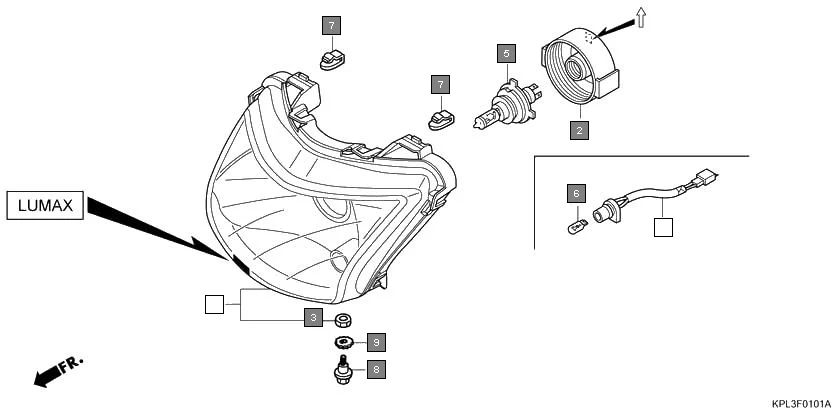 7
5
7
2
LUMAX
6
3
9
8
FR.
KPL3F0101A