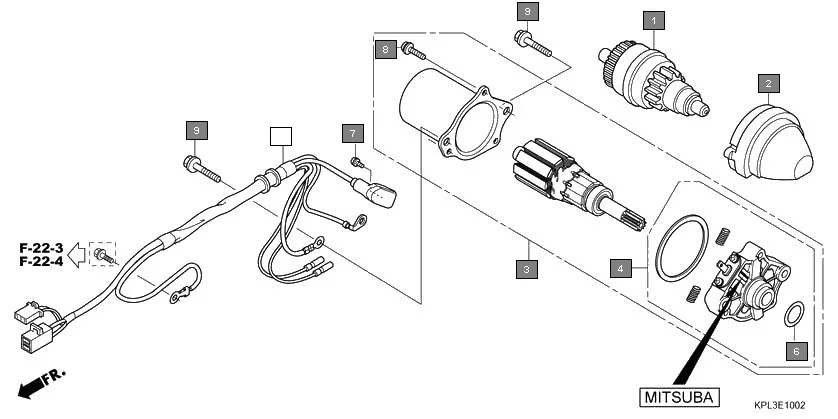 9
1
8
2
9
7
F-22-3
F-22-4
3
4
6
FR.
MITSUBA
KPL3E1002