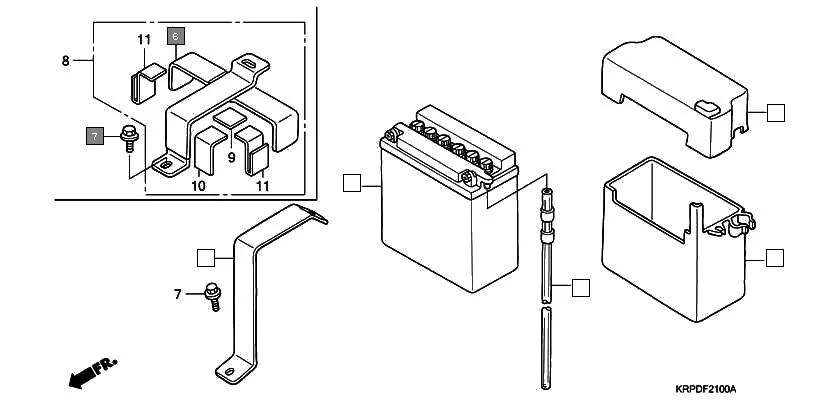 8
11
6
7
9
10
11
7
FR.
KRPDF2100A