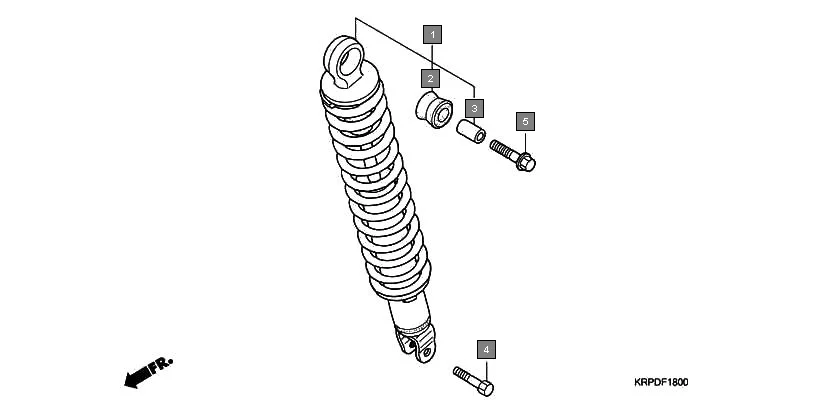 1
2
3
5
4
FR.
KRPDF1800