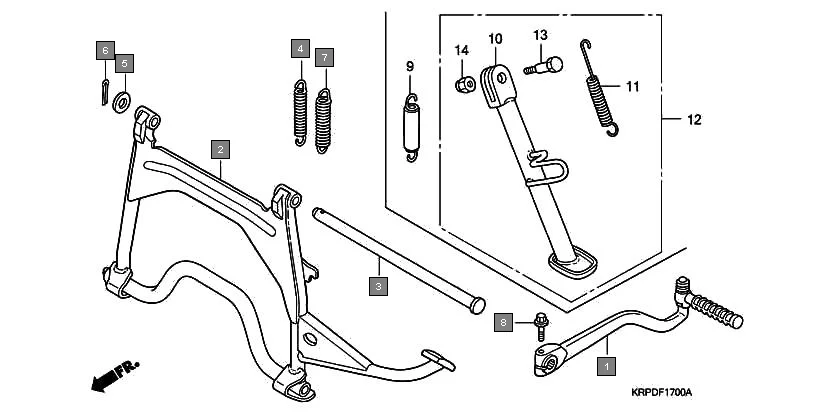 6
5
4
7
9
14
10
13
11
12
2
3
8
1
FR.
KRPDF1700A