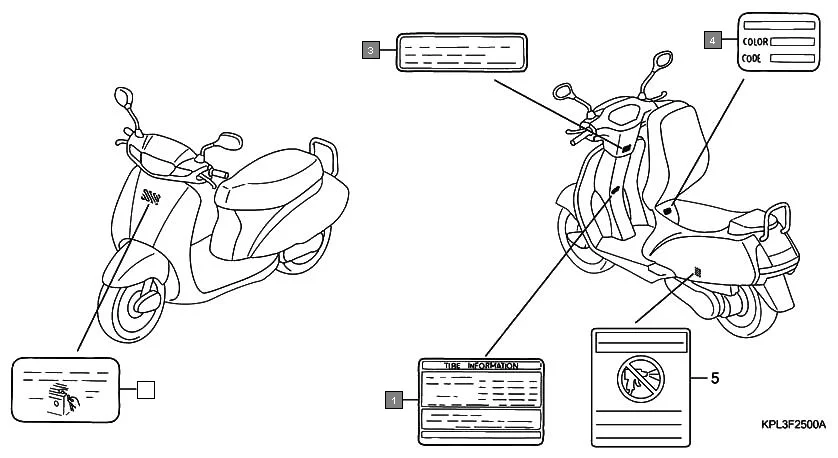 3

4
COLOR
CODE

TIRE INFORMATION
1

5

KPL3F2500A