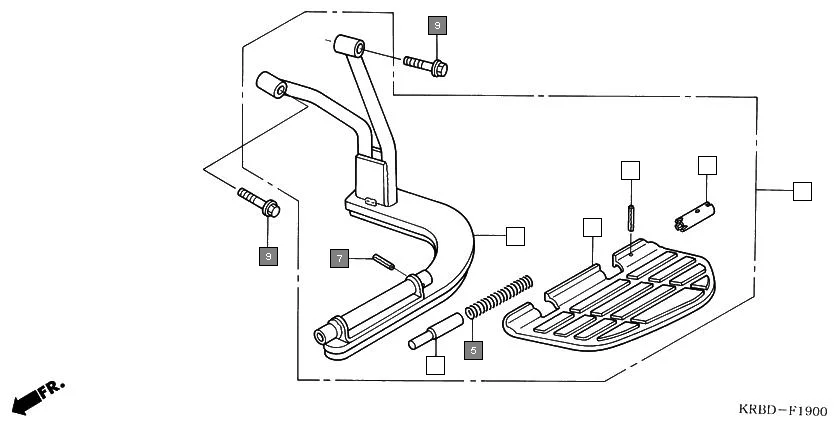 9
9
7
5
FR.
KRBD-F1900