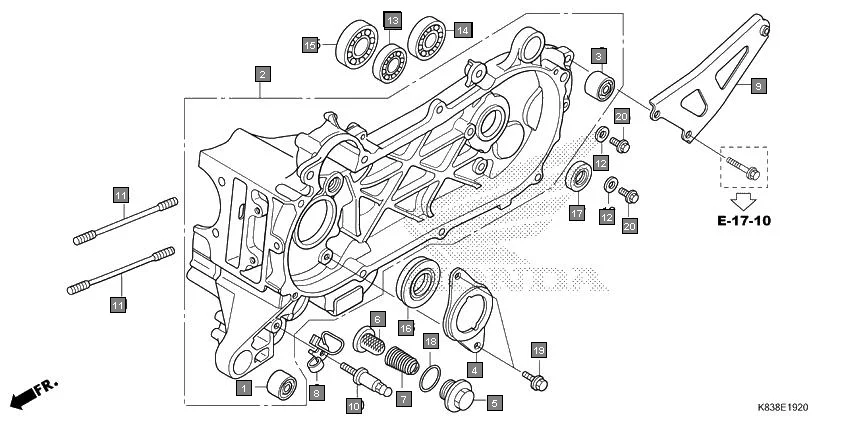 15
13
14
2
3
9
20
12
17
12
20
E-17-10
11
11
HONDA
6
16
18
4
19
1
8
10
7
5
FR.
K838E1920