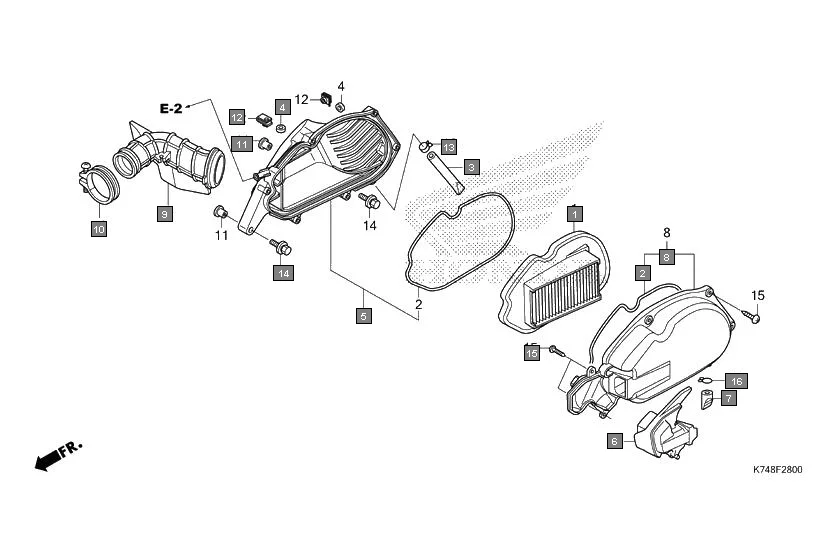 E-2
12
4
12
4
11
13
3
10
9
11
14
14
5
2
1
8
2
8
15
15
16
7
6
FR.
K748F2800