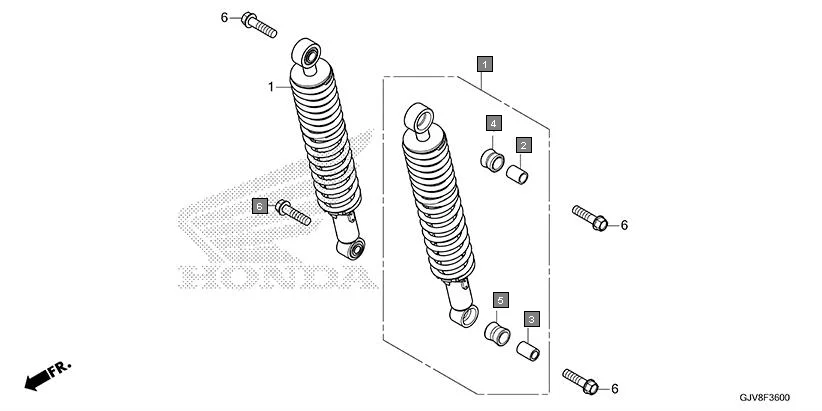 6
1
1
4
2
6
6
HONDA
5
3
FR.
6
GJV8F3600