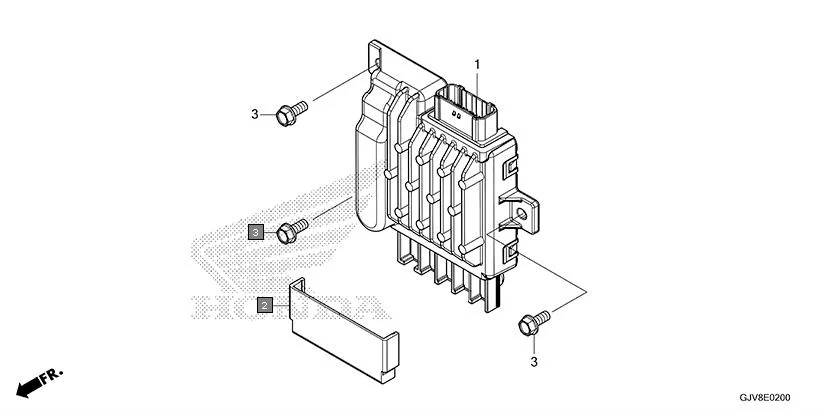 1
3
3
2
HONDA
3
FR.
GJV8E0200