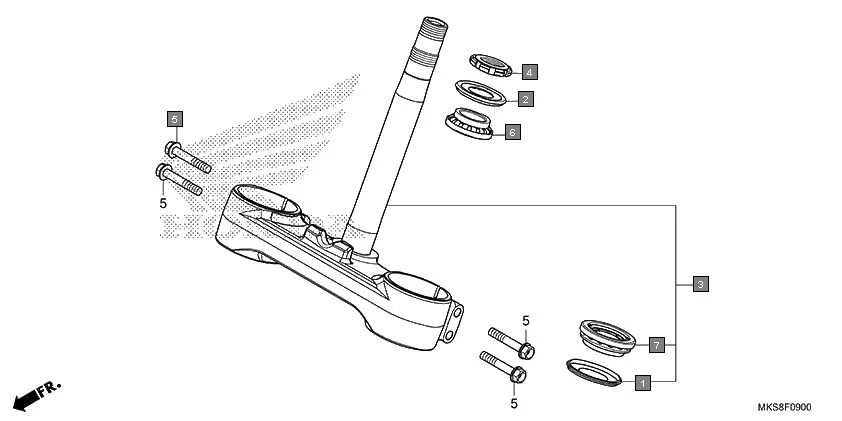 4
2
6
5
5
3
5
7
1
5
FR.
MKS8F0900