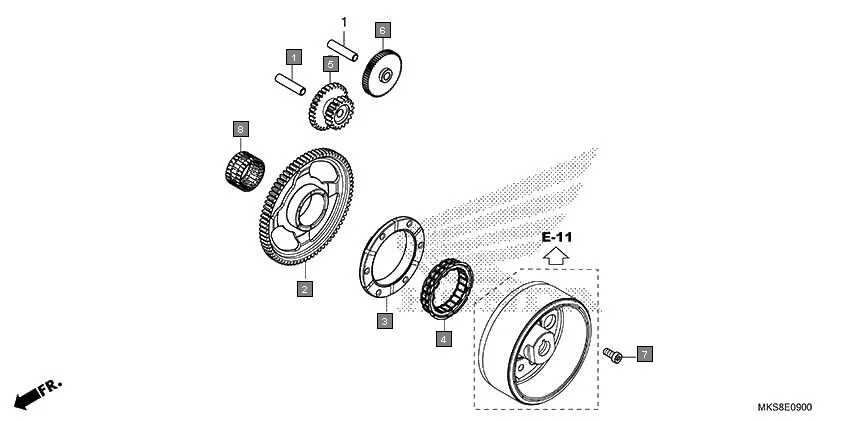 1
6
1
5
8
2
E-11
3
4
7
FR.
MKS8E0900