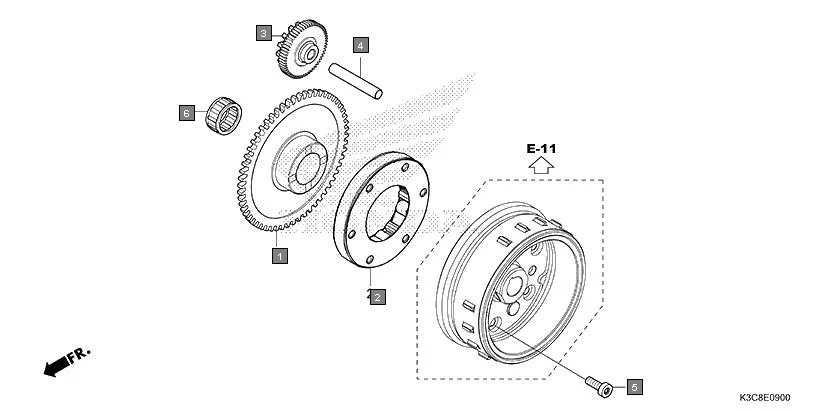 3
4
6
E-11
1
2
5
FR.
K3C8E0900