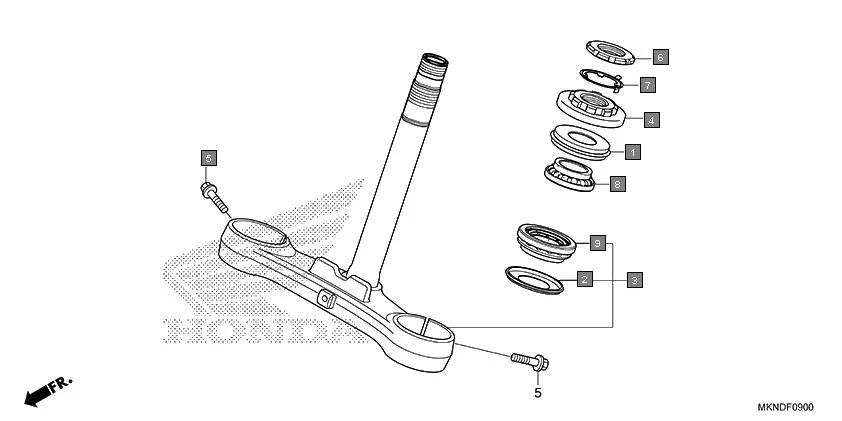 6
7
4
1
8
5
9
2
3
HONDA
FR.
5
MKNDF0900