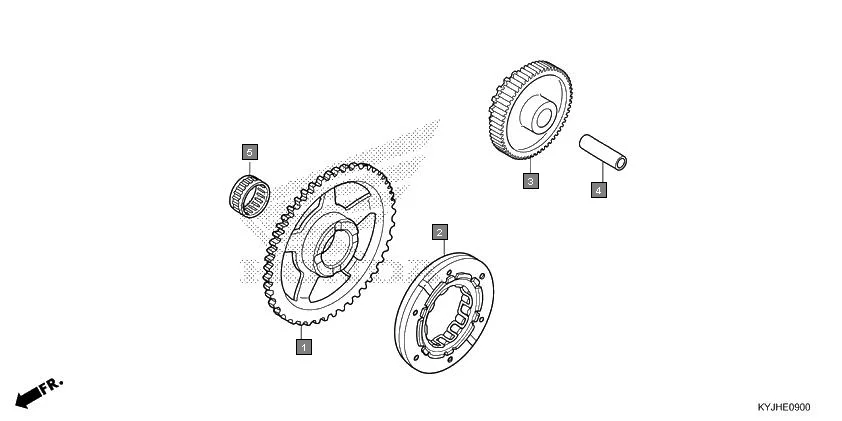 5
3
4
2
1
FR.
KYJHE0900