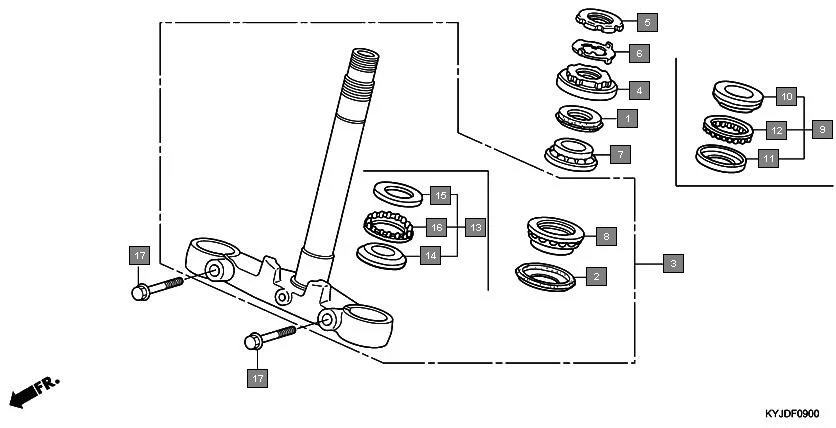 5
6
4
1
7
10
12
9
11
15
16
13
14
8
2
3
17
17
FR.
KYJDF0900