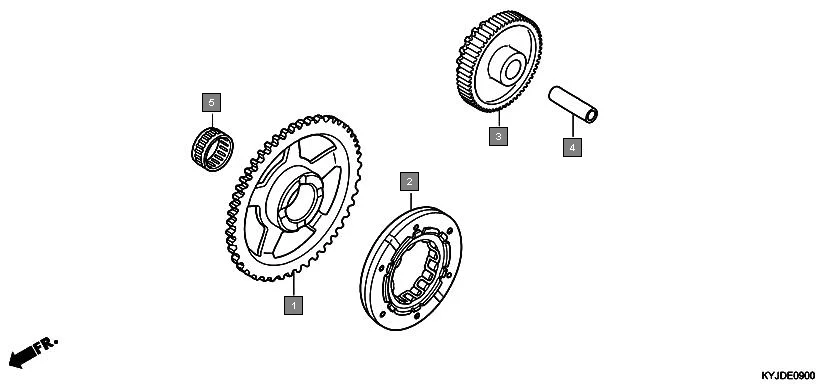 5
3
4
2
1
FR.
KYJDE0900