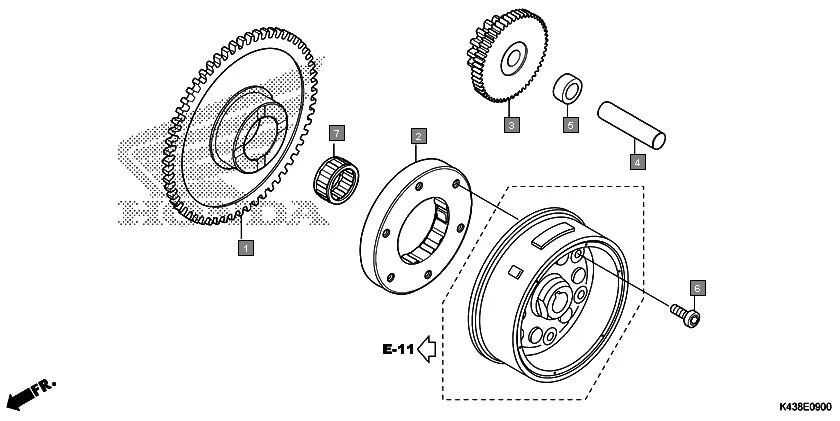 HONDA

7

2

3

5

4

1

6

E-11

FR.

K438E0900