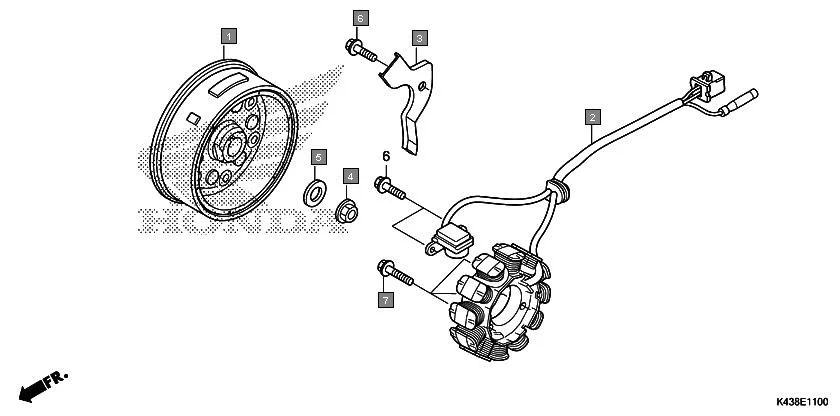 1
6
3
2
5
4
6
HONDA
7
FR.
K438E1100