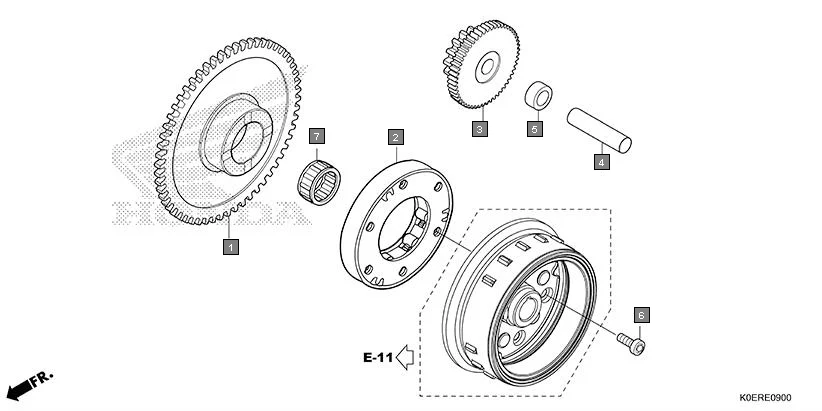 HONDA

1
7
2
3
5
4
6

E-11

FR.

K0ERE0900