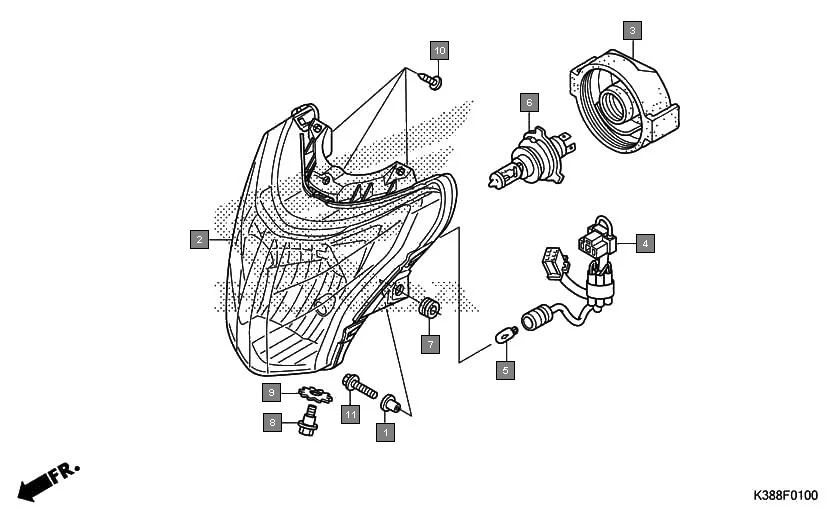 10
3
6
2
4
7
5
9
11
8
1
FR.
K388F0100