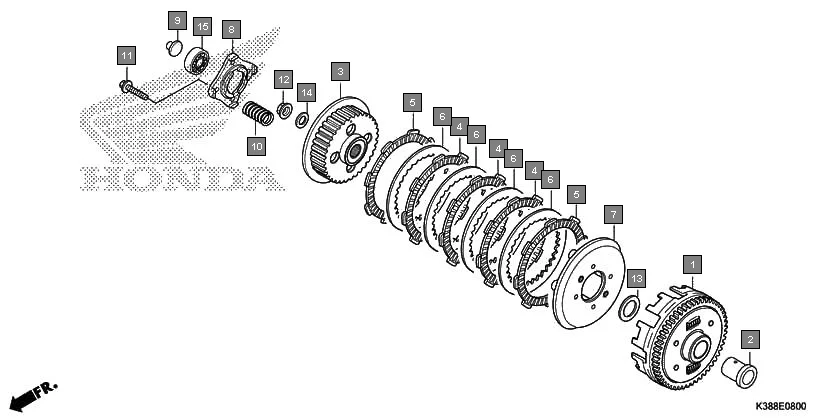 9
15
8
11
12
14
3
10
HONDA
5
6
4
6
4
6
4
6
5
7
13
1
2
FR.
K388E0800