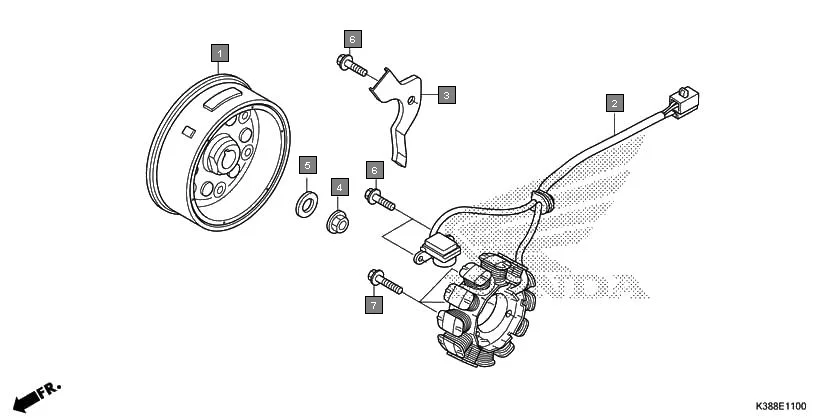 1
6
3
2
5
4
6
7
HONDA
FR.
K388E1100