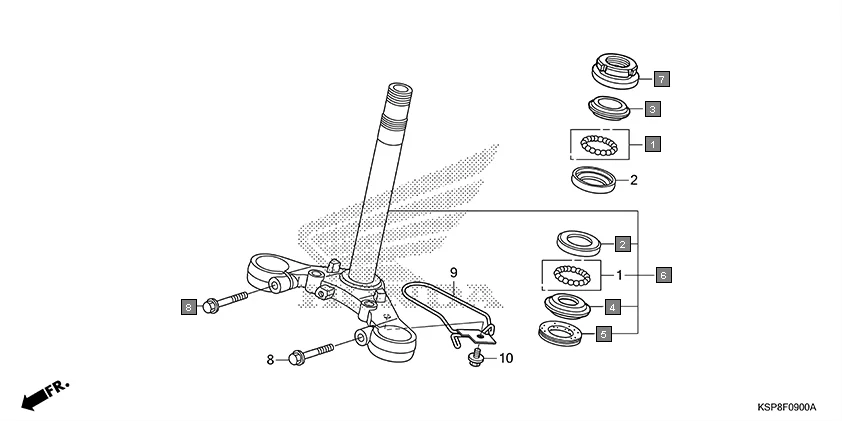 7
3
1
2
2
1
6
4
5
9
8
8
10
FR.
KSP8F0900A