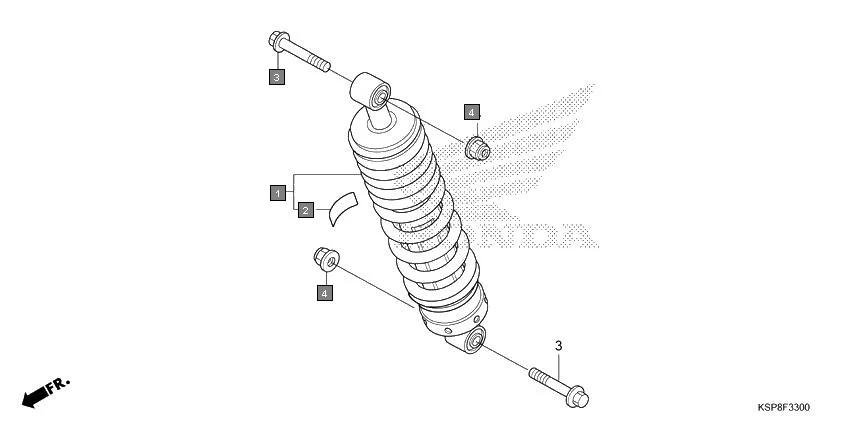 3
4
1
2
HONDA
4
3
FR.
KSP8F3300