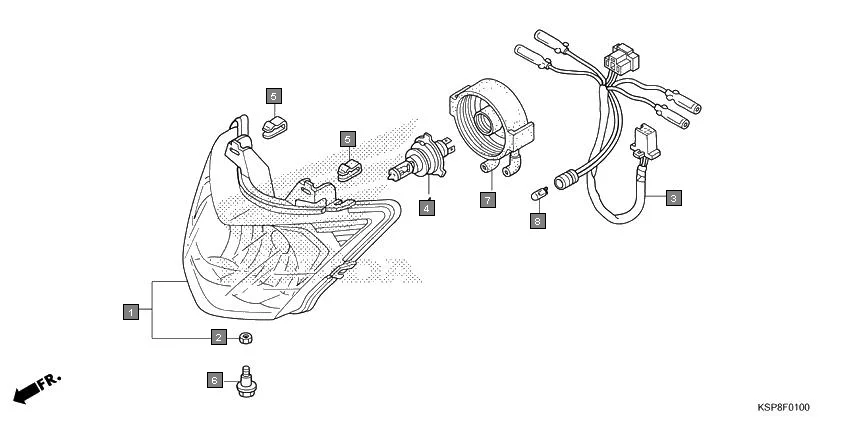 5
5
4
7
8
3
1
2
6
FR.
KSP8F0100