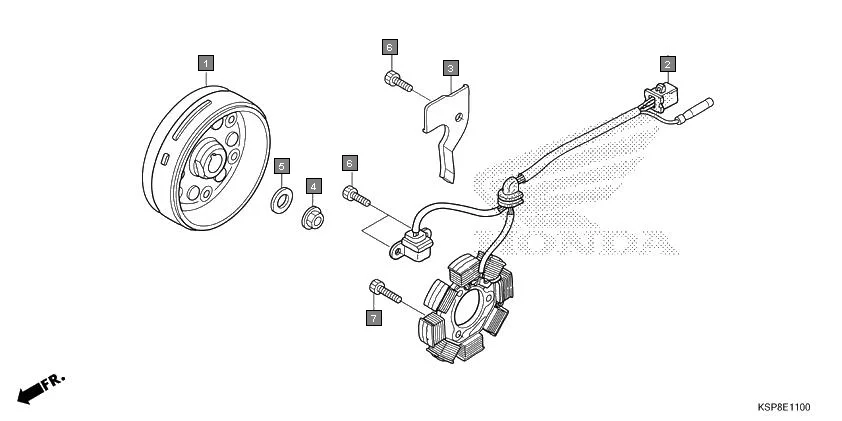 1
6
3
2
5
4
6
HONDA
7
FR.
KSP8E1100