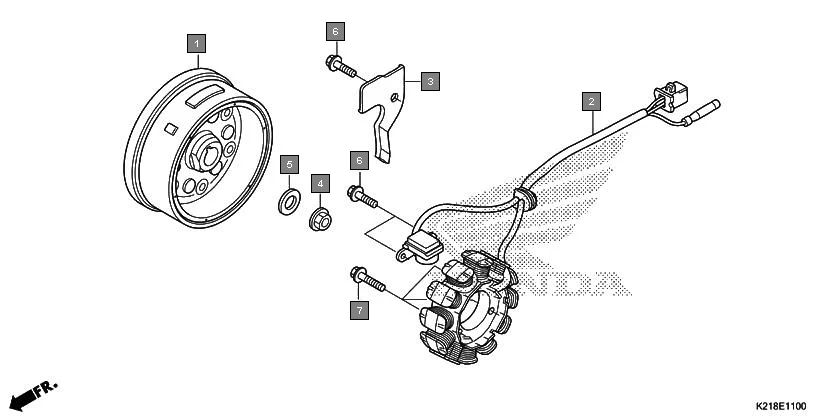 1
6
3
2
5
4
6
7
HONDA
FR.
K218E1100