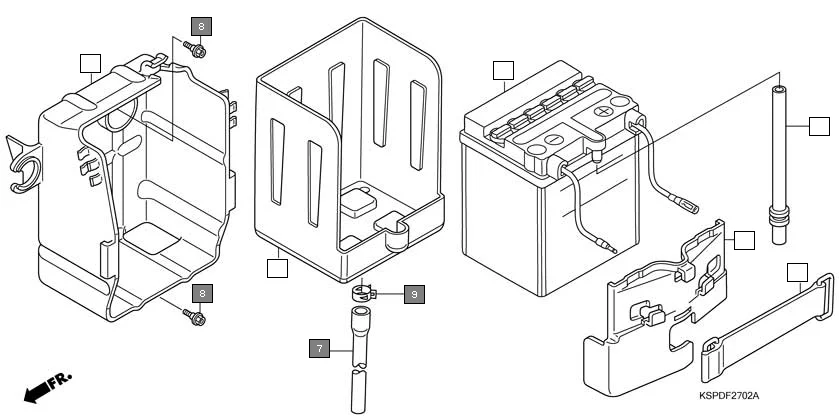 8

8

9

7

FR.

KSPDF2702A