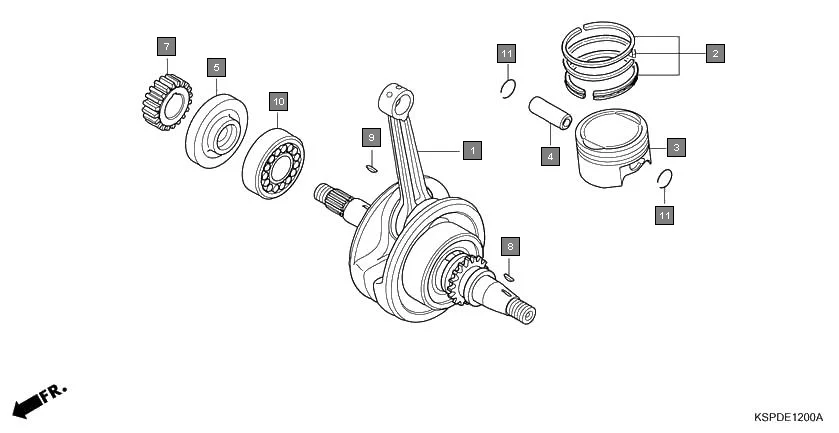 7
5
10
9
1
11
2
4
3
11
8
FR.
KSPDE1200A