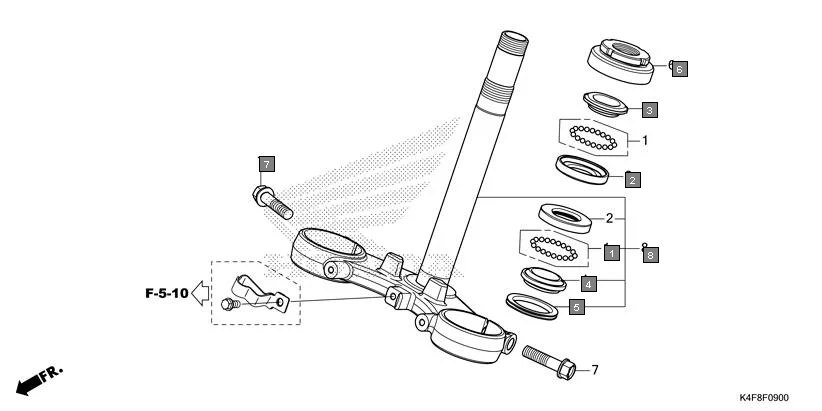 6
3
1
2
7
2
1
8
4
5
F-5-10
7
FR.
K4F8F0900