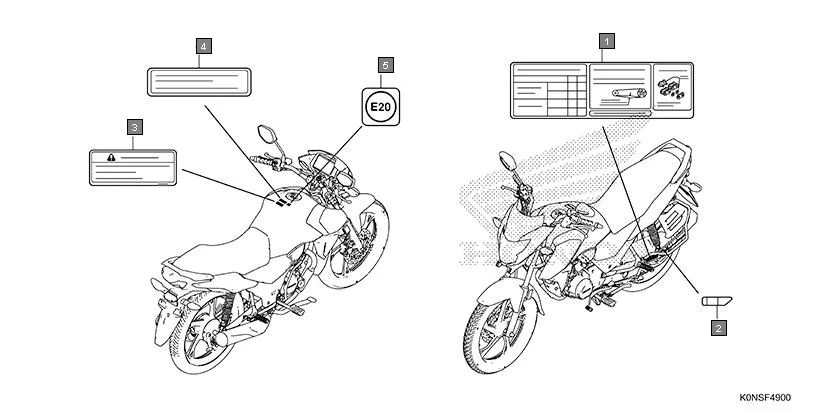 4

5

E20

3

1

2

K0NSF4900