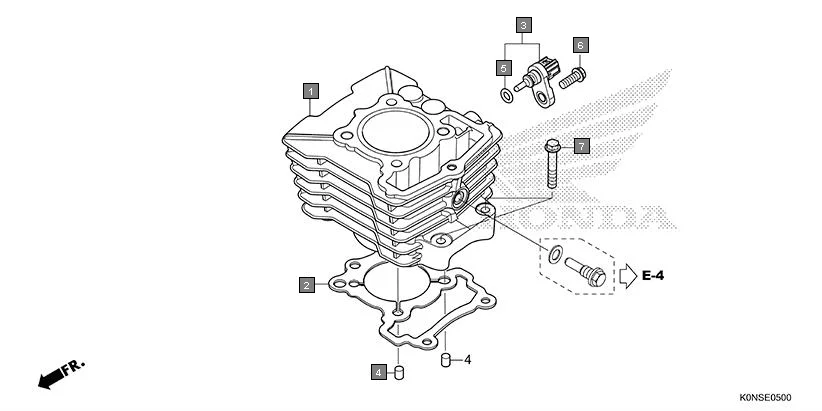 3
5
6
1
7
HONDA
E-4
2
4
4
FR.
K0NSE0500