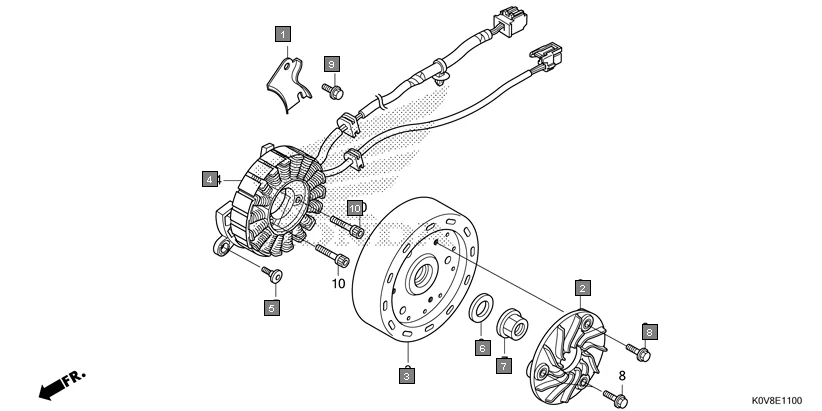 1
9
4
10
10
5
2
8
6
7
3
8
FR.
K0V8E1100