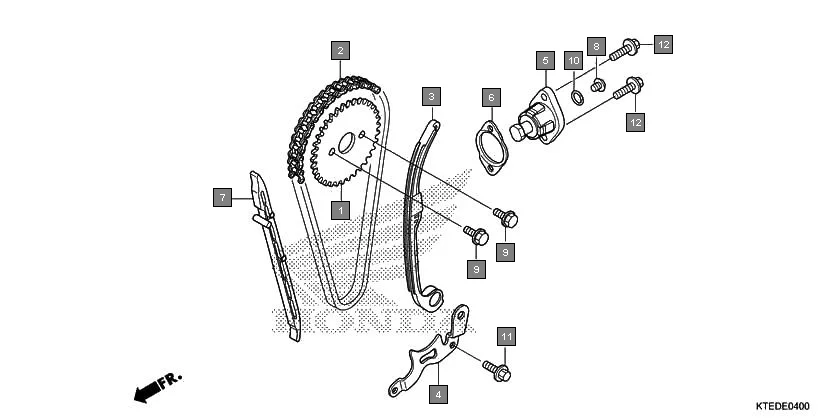 2
3
6
5
10
8
12
12
7
1
9
9
HONDA
11
4
FR.
KTEDE0400